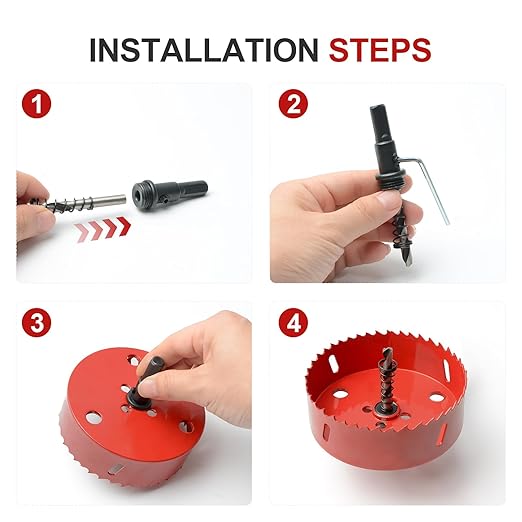 INSTALLATION STEPS

1

2

3

4