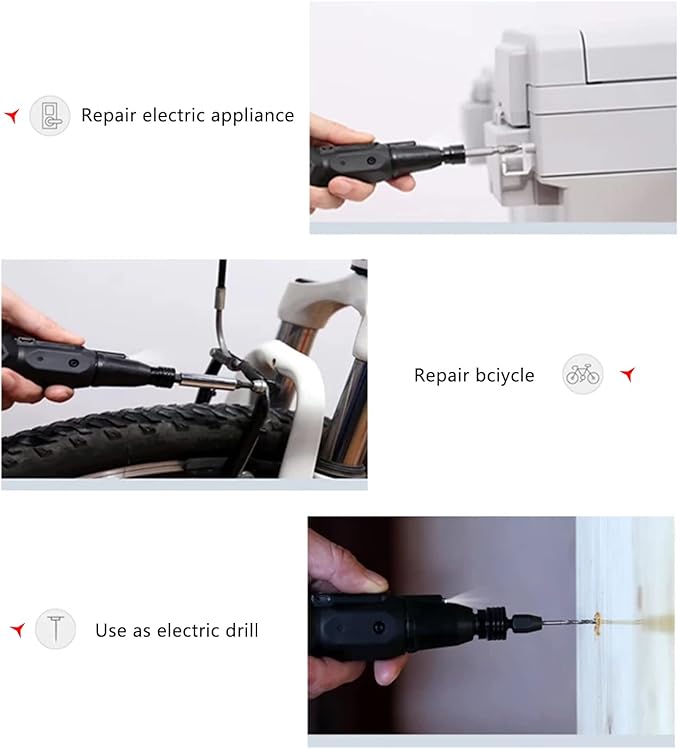 Repair electric appliance

Repair bciycle

Use as electric drill