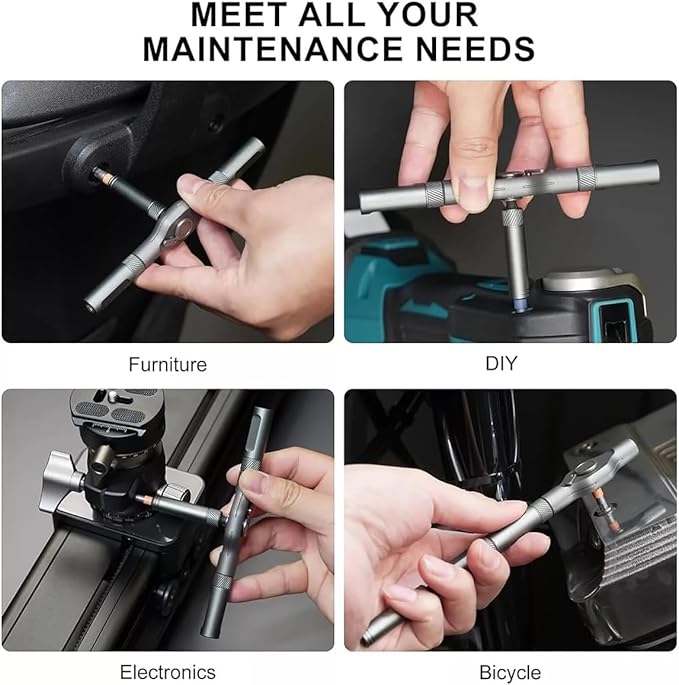 MEET ALL YOUR MAINTENANCE NEEDS

Furniture

DIY

Electronics

Bicycle