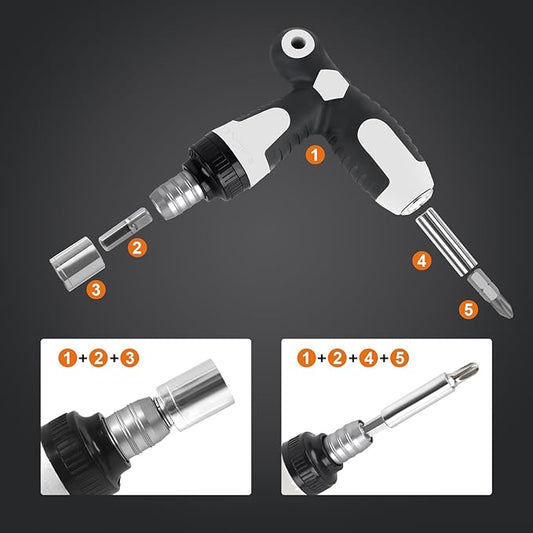 1

2

3

4

5

1+2+3

1+2+4+5