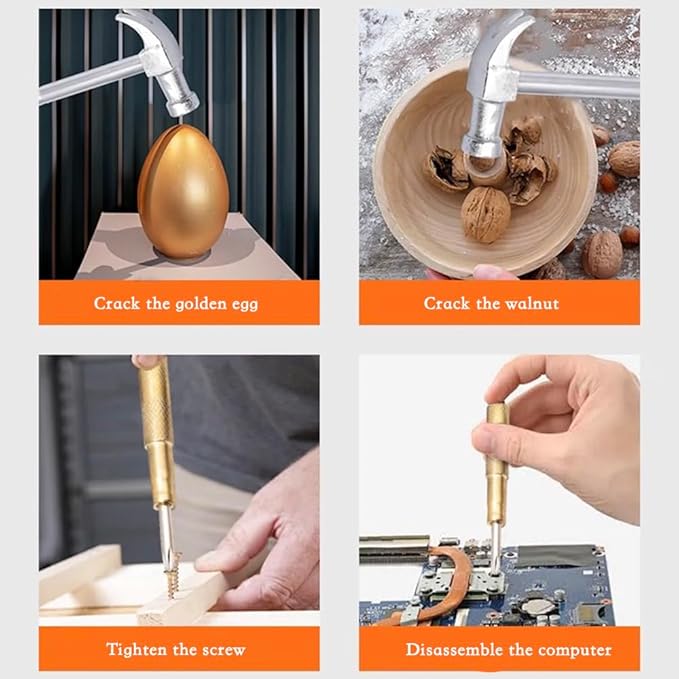 Crack the golden egg

Crack the walnut

Tighten the screw

Disassemble the computer