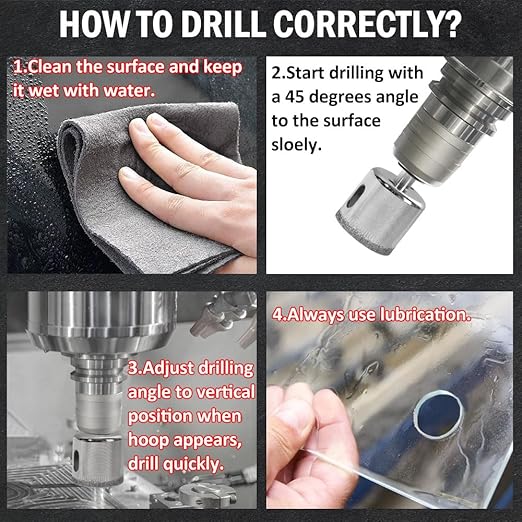 HOW TO DRILL CORRECTLY?

1.Clean the surface and keep it wet with water.

2.Start drilling with a 45 degrees angle to the surface sloely.

3.Adjust drilling angle to vertical position when hoop appears, drill quickly.

4.Always use lubrication.