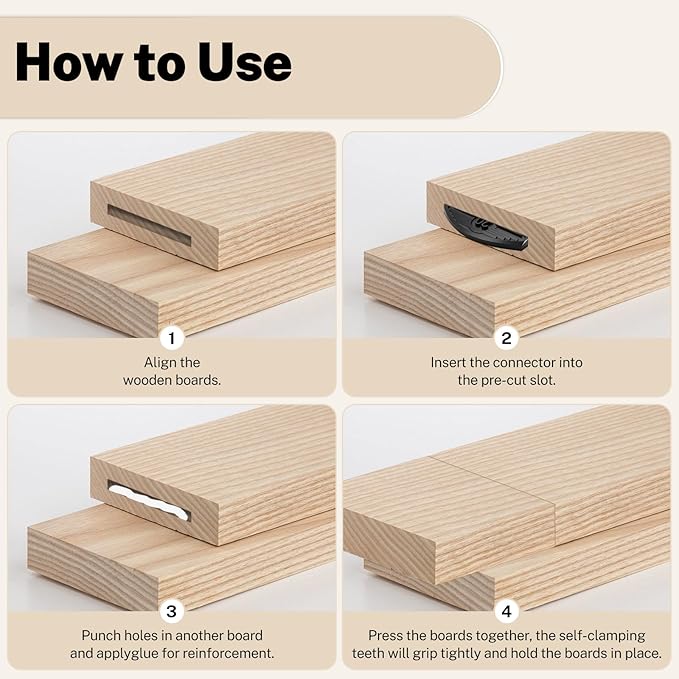 How to Use

1
Align the wooden boards.

2
Insert the connector into the pre-cut slot.

3
Punch holes in another board and applyglue for reinforcement.

4
Press the boards together, the self-clamping teeth will grip tightly and hold the boards in place.