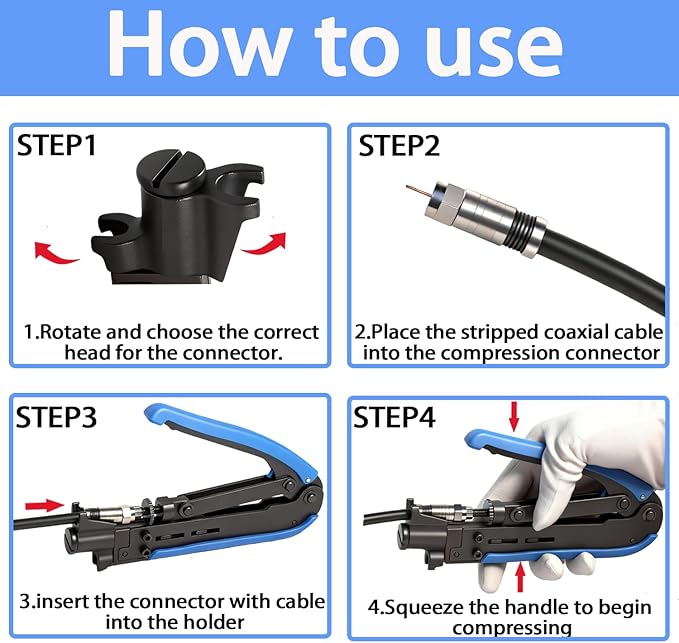 How to use

STEP1

1.Rotate and choose the correct head for the connector.

STEP2

2.Place the stripped coaxial cable into the compression connector

STEP3

3.insert the connector with cable into the holder

STEP4

4.Squeeze the handle to begin compressing