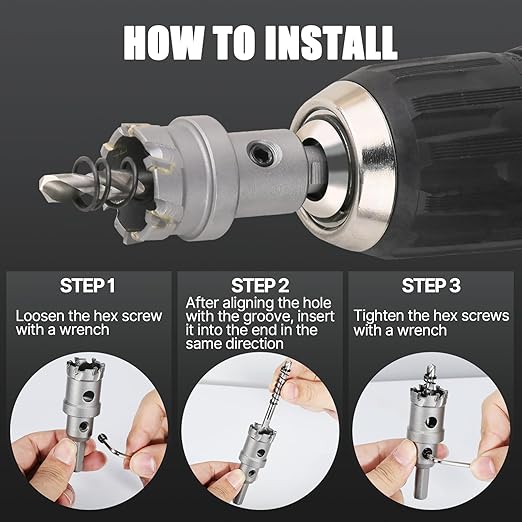 HOW TO INSTALL

STEP 1

Loosen the hex screw with a wrench

STEP 2

After aligning the hole with the groove, insert it into the end in the same direction

STEP 3

Tighten the hex screws with a wrench