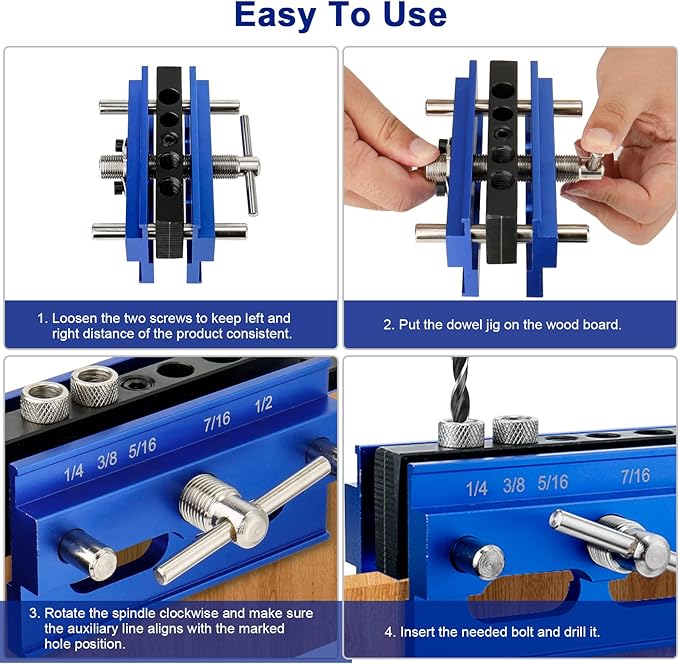 Easy To Use

1. Loosen the two screws to keep left and right distance of the product consistent.

2. Put the dowel jig on the wood board.

1/4 3/8 5/16 7/16 1/2

3. Rotate the spindle clockwise and make sure the auxiliary line aligns with the marked hole position.

1/4 3/8 5/16 7/16

4. Insert the needed bolt and drill it.