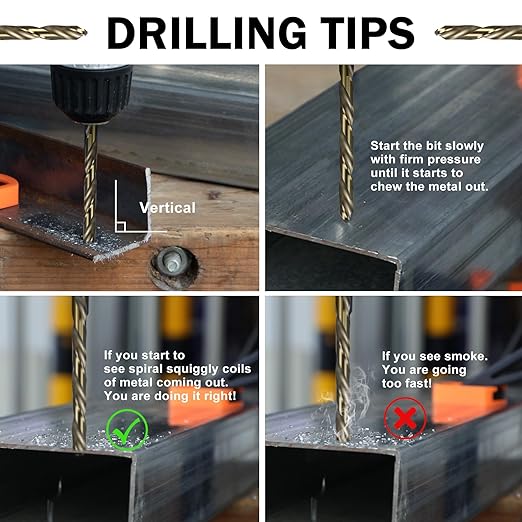 DRILLING TIPS

Vertical

Start the bit slowly with firm pressure until it starts to chew the metal out.

If you start to see spiral squiggly coils of metal coming out. You are doing it right!

If you see smoke. You are going too fast!