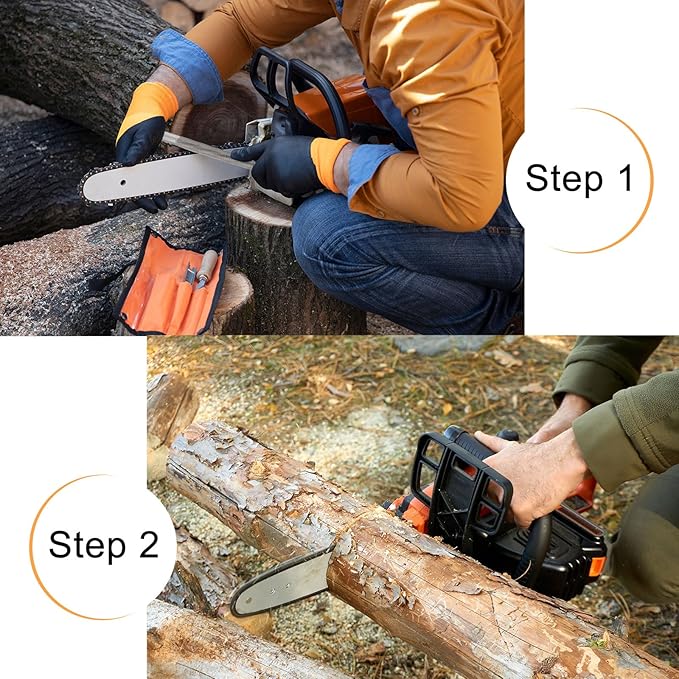 Step 1

Step 2