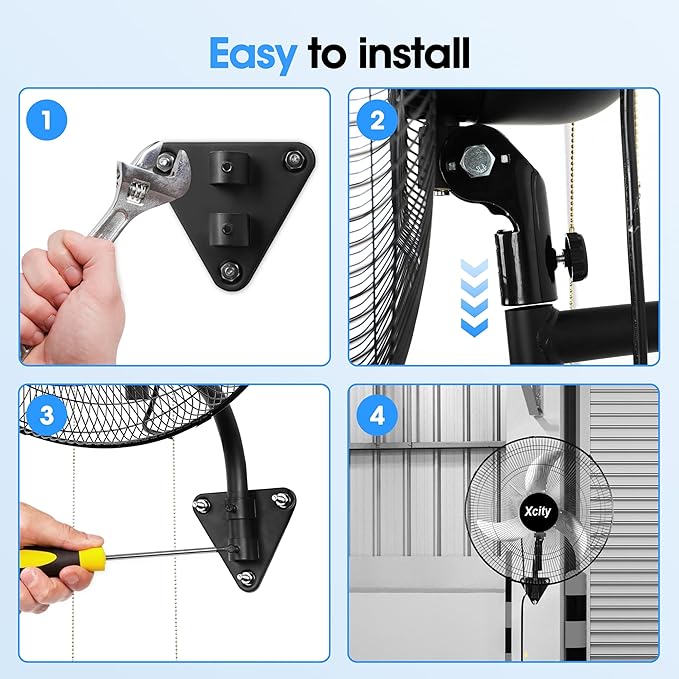 Easy to install

1

2

3

4

Xcity