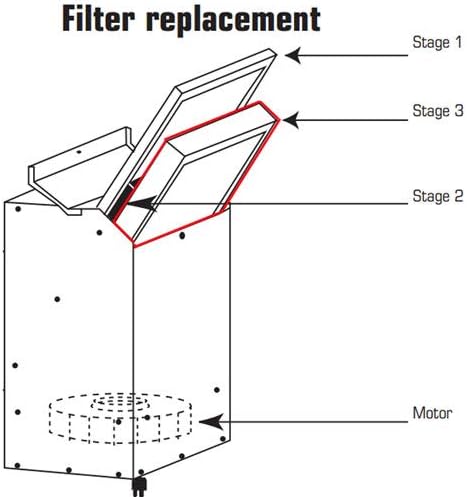 Filter replacement

Stage 1

Stage 3

Stage 2

Motor