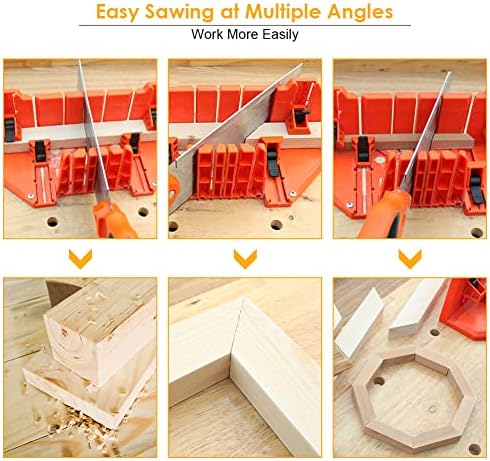 Easy Sawing at Multiple Angles

Work More Easily