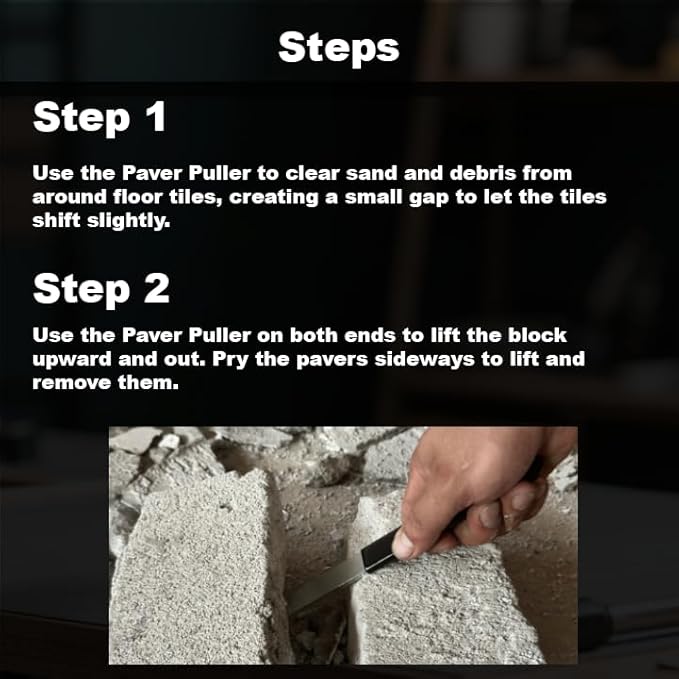 Steps

Step 1

Use the Paver Puller to clear sand and debris from around floor tiles, creating a small gap to let the tiles shift slightly.

Step 2

Use the Paver Puller on both ends to lift the block upward and out. Pry the pavers sideways to lift and remove them.