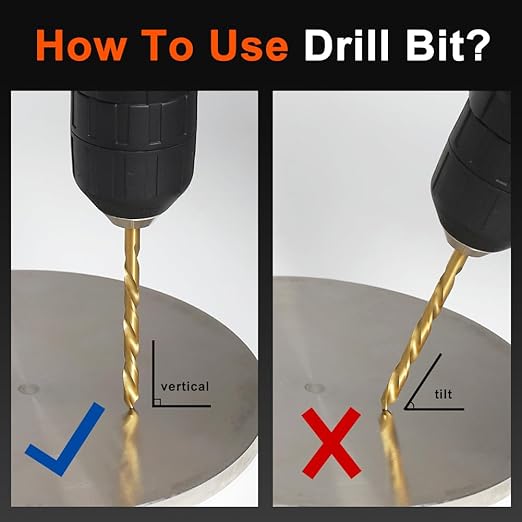 How To Use Drill Bit?

vertical

tilt