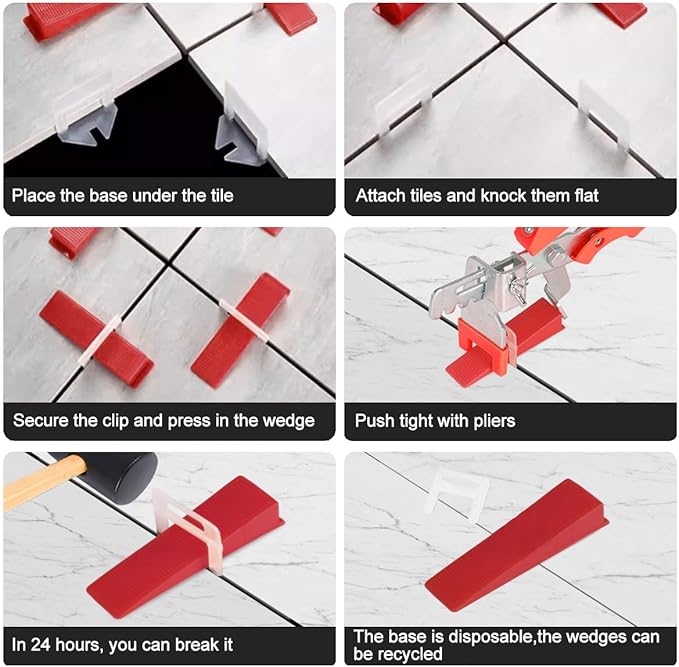 Place the base under the tile

Attach tiles and knock them flat

Secure the clip and press in the wedge

Push tight with pliers

In 24 hours, you can break it

The base is disposable,the wedges can be recycled