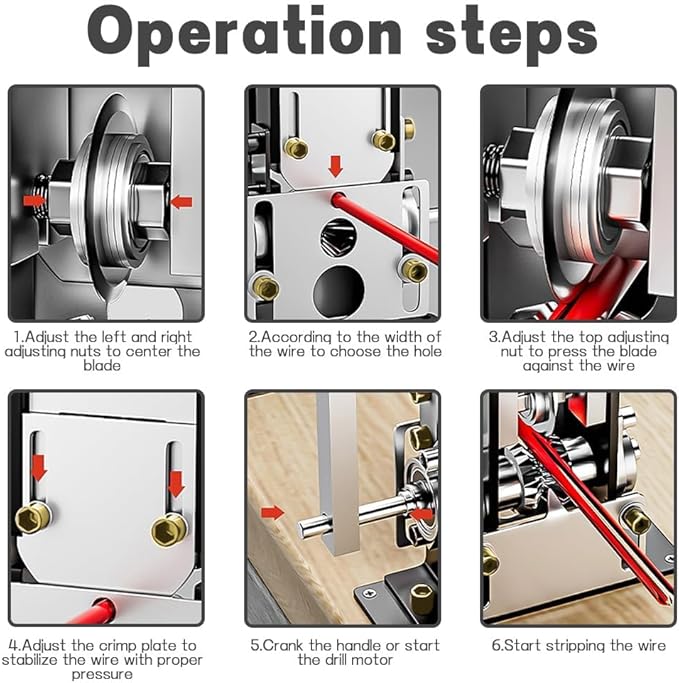 Operation steps

1.Adjust the left and right adjusting nuts to center the blade

2.According to the width of the wire to choose the hole

3.Adjust the top adjusting nut to press the blade against the wire

4.Adjust the crimp plate to stabilize the wire with proper pressure

5.Crank the handle or start the drill motor

6.Start stripping the wire