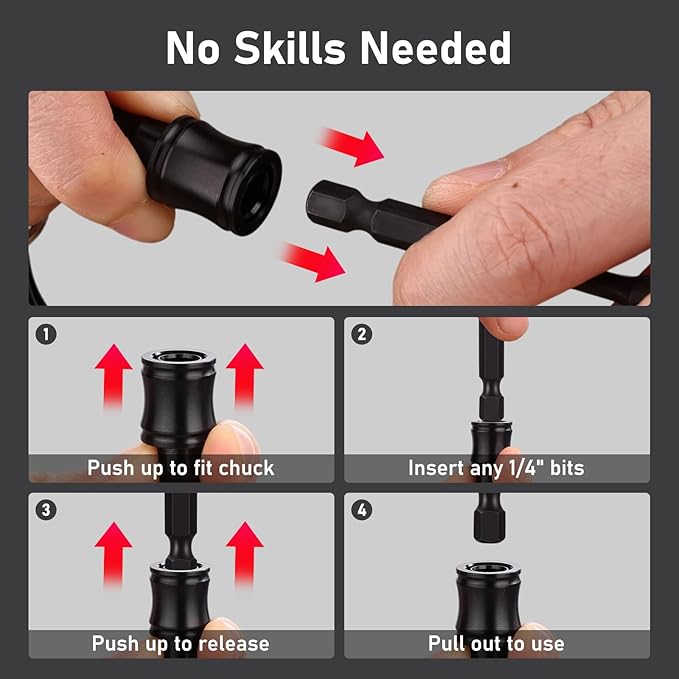 No Skills Needed

1
Push up to fit chuck

2
Insert any 1/4" bits

3
Push up to release

4
Pull out to use