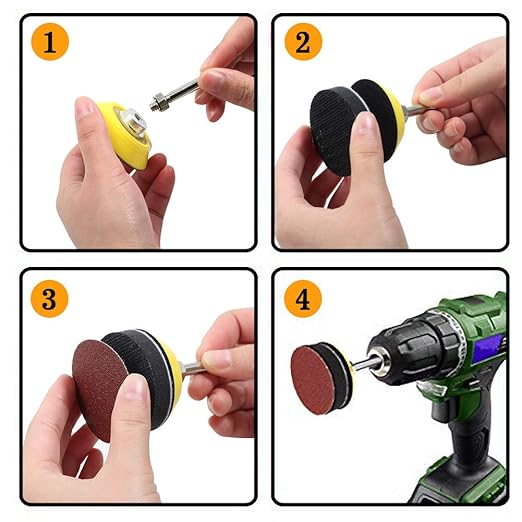 1

2

3

4