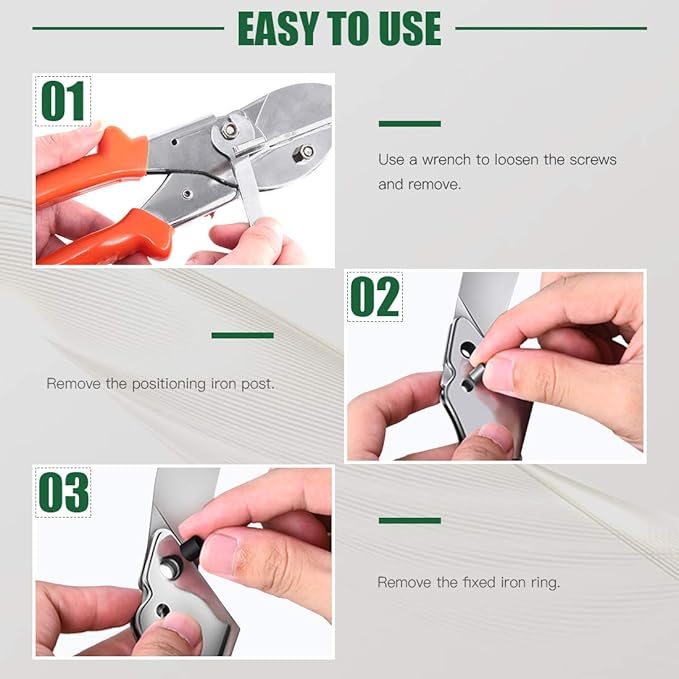 EASY TO USE

01

Use a wrench to loosen the screws and remove.

02

Remove the positioning iron post.

03

Remove the fixed iron ring.