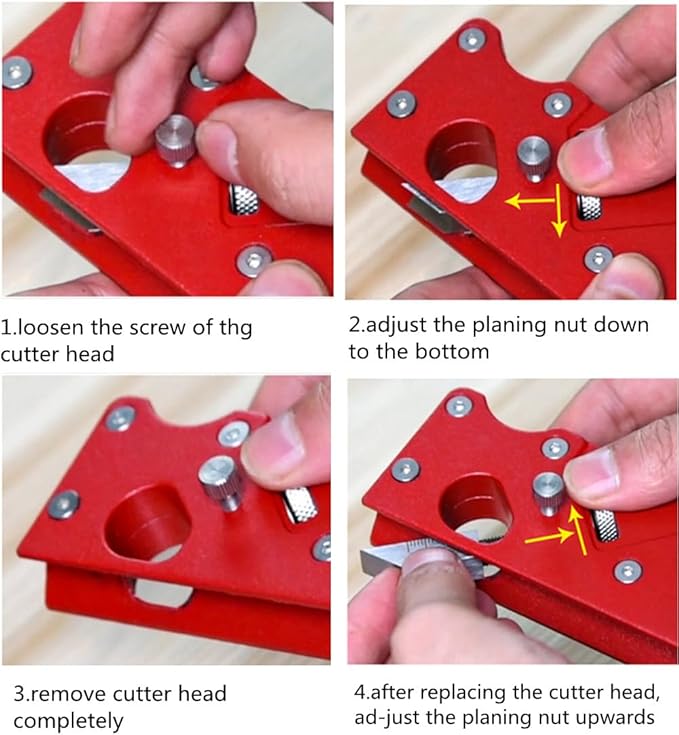 1.loosen the screw of thg cutter head

2.adjust the planing nut down to the bottom

3.remove cutter head completely

4.after replacing the cutter head, ad-just the planing nut upwards