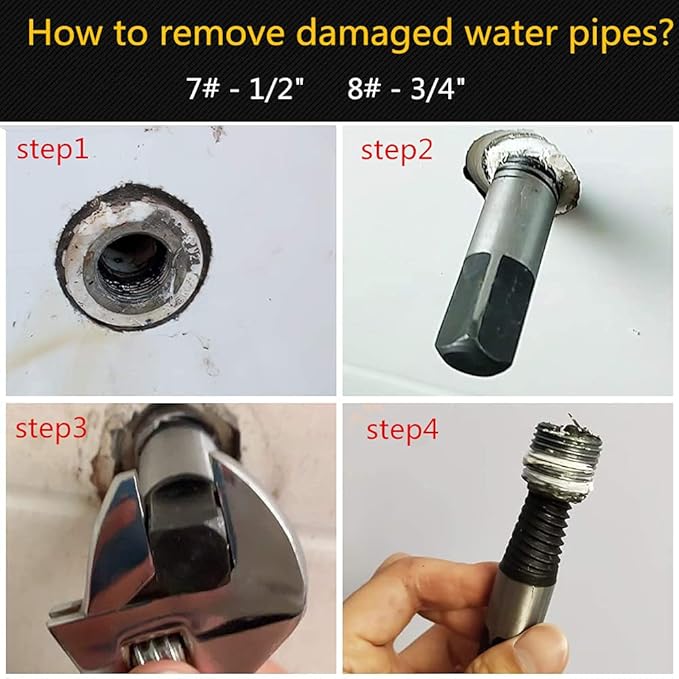 How to remove damaged water pipes?

7# - 1/2"  8# - 3/4"

step1

step2

step3

step4