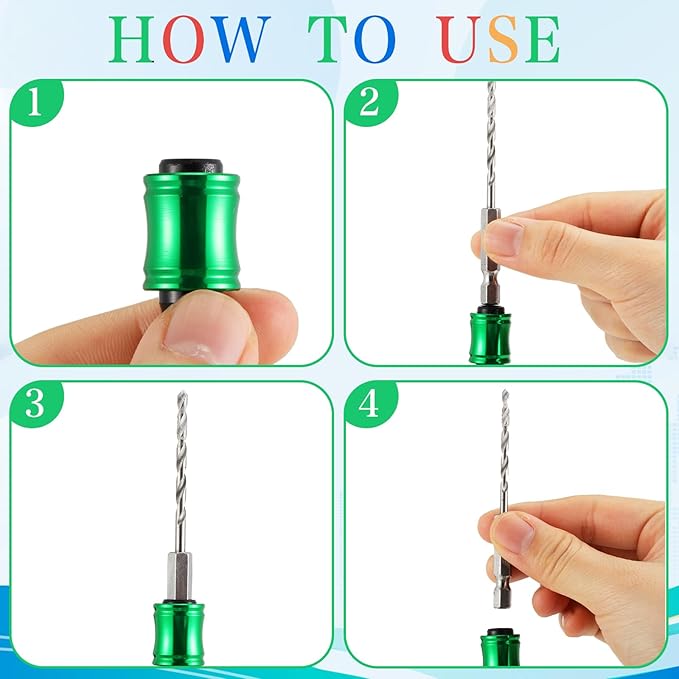 HOW TO USE

1

2

3

4