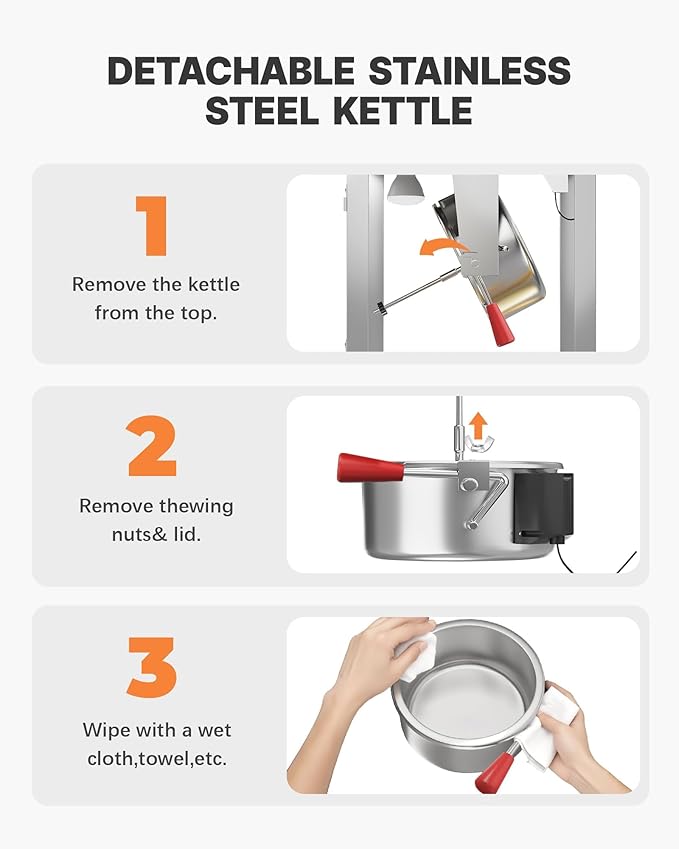 DETACHABLE STAINLESS STEEL KETTLE

1

Remove the kettle from the top.

2

Remove thewing nuts& lid.

3

Wipe with a wet cloth,towel,etc.