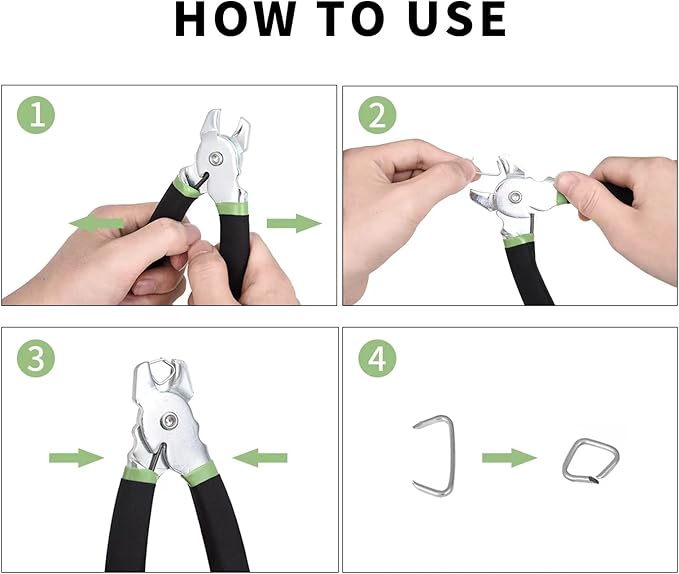 HOW TO USE

1

2

3

4