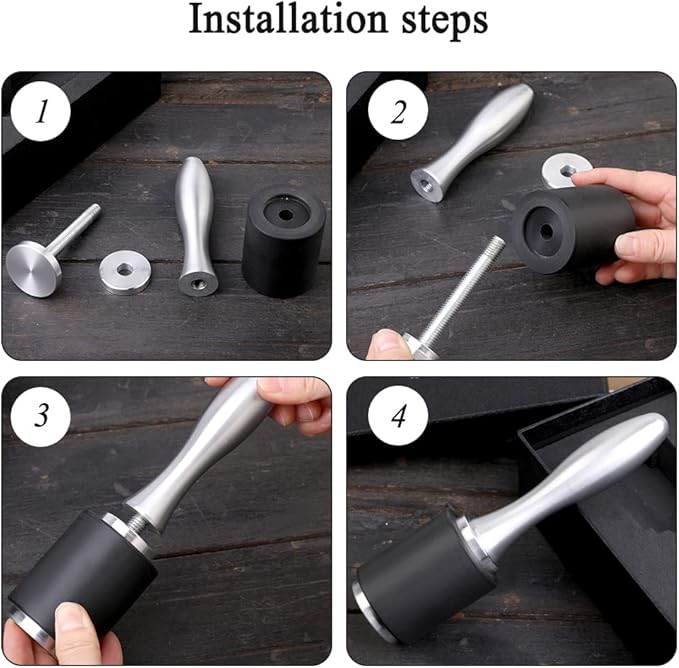 Installation steps

1

2

3

4