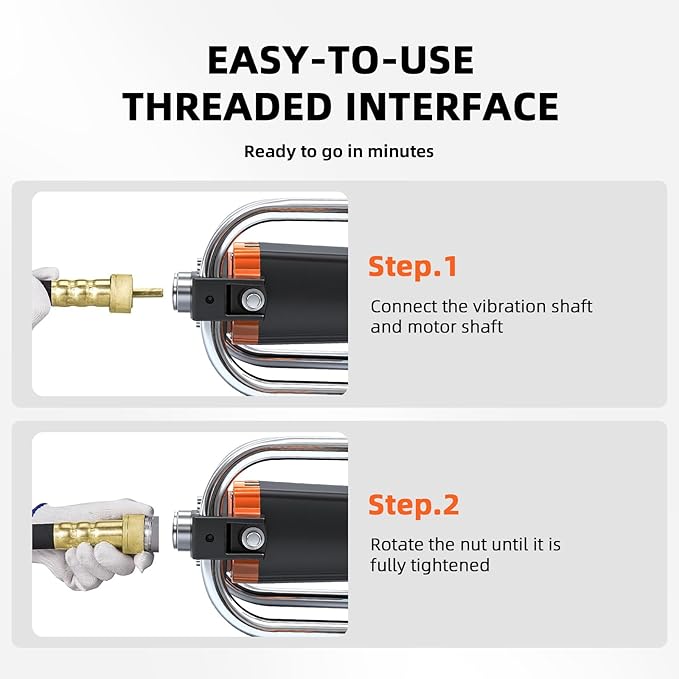 EASY-TO-USE
THREADED INTERFACE

Ready to go in minutes

Step.1

Connect the vibration shaft and motor shaft

Step.2

Rotate the nut until it is fully tightened