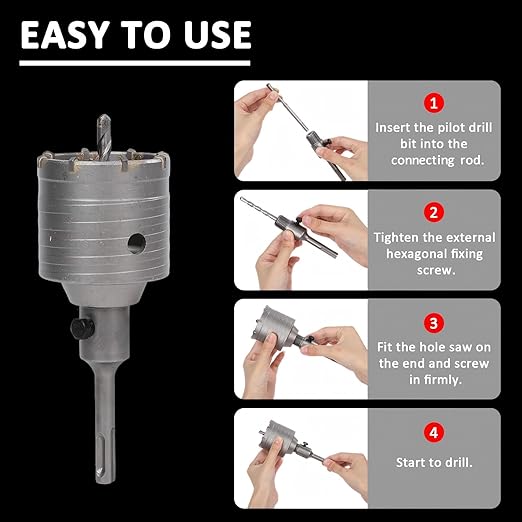 EASY TO USE

1
Insert the pilot drill bit into the connecting rod.

2
Tighten the external hexagonal fixing screw.

3
Fit the hole saw on the end and screw in firmly.

4
Start to drill.