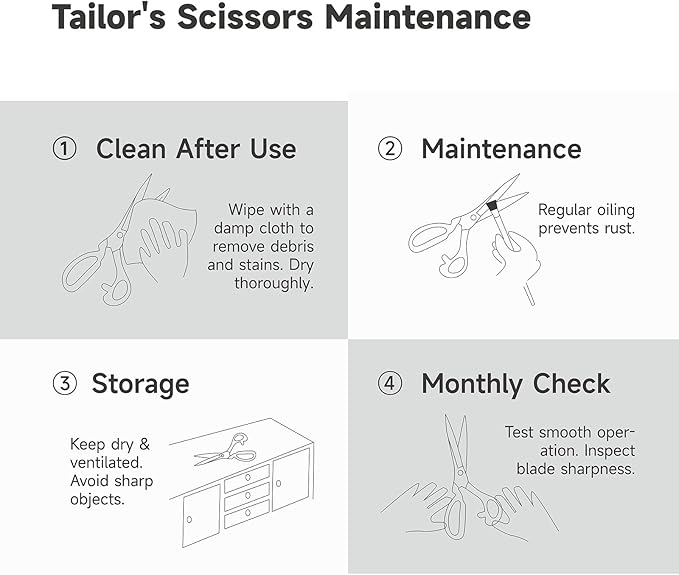 Tailor's Scissors Maintenance

① Clean After Use

Wipe with a damp cloth to remove debris and stains. Dry thoroughly.

② Maintenance

Regular oiling prevents rust.

③ Storage

Keep dry & ventilated. Avoid sharp objects.

④ Monthly Check

Test smooth operation. Inspect blade sharpness.