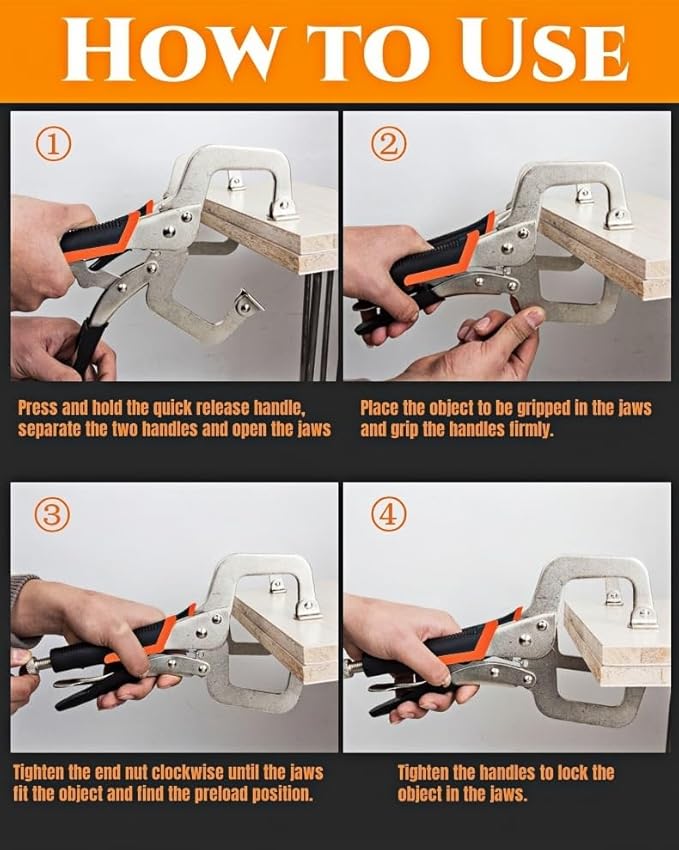 HOW TO USE

①

Press and hold the quick release handle, separate the two handles and open the jaws

②

Place the object to be gripped in the jaws and grip the handles firmly.

③

Tighten the end nut clockwise until the jaws fit the object and find the preload position.

④

Tighten the handles to lock the object in the jaws.