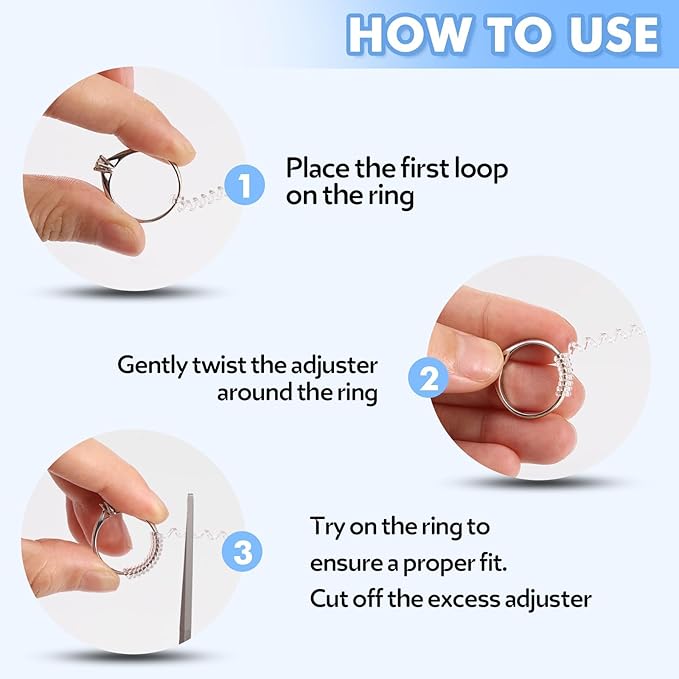 HOW TO USE

1

Place the first loop on the ring

Gently twist the adjuster around the ring

2

3

Try on the ring to ensure a proper fit. Cut off the excess adjuster