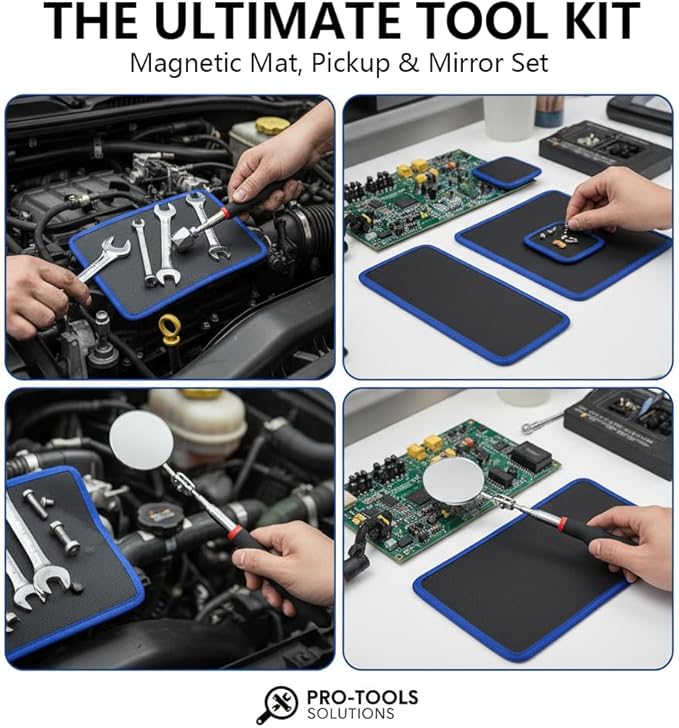 THE ULTIMATE TOOL KIT
Magnetic Mat, Pickup & Mirror Set

PRO-TOOLS
SOLUTIONS