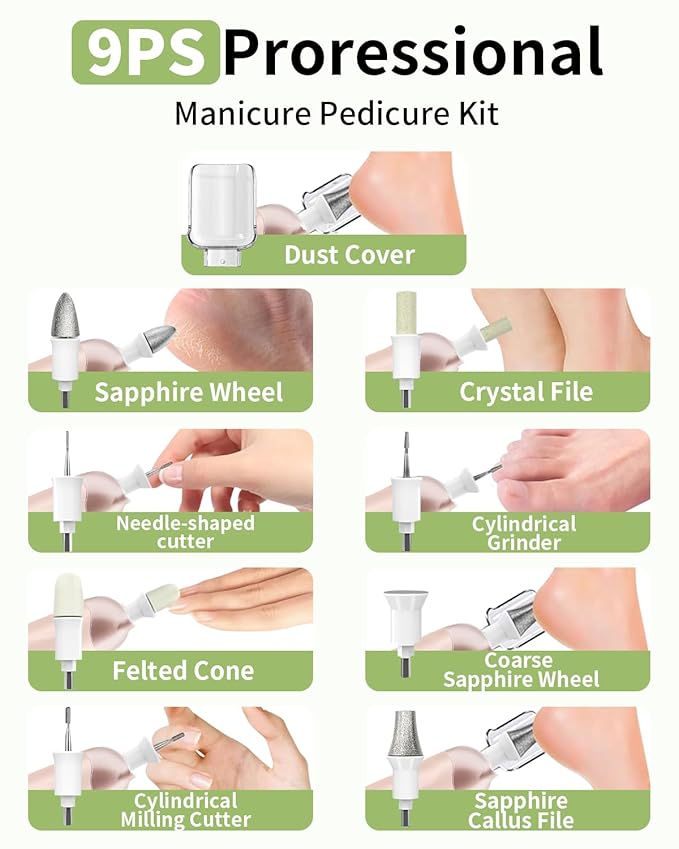 9PS Proressional
Manicure Pedicure Kit

Dust Cover

Sapphire Wheel

Crystal File

Needle-shaped cutter

Cylindrical Grinder

Felted Cone

Coarse Sapphire Wheel

Cylindrical Milling Cutter

Sapphire Callus File