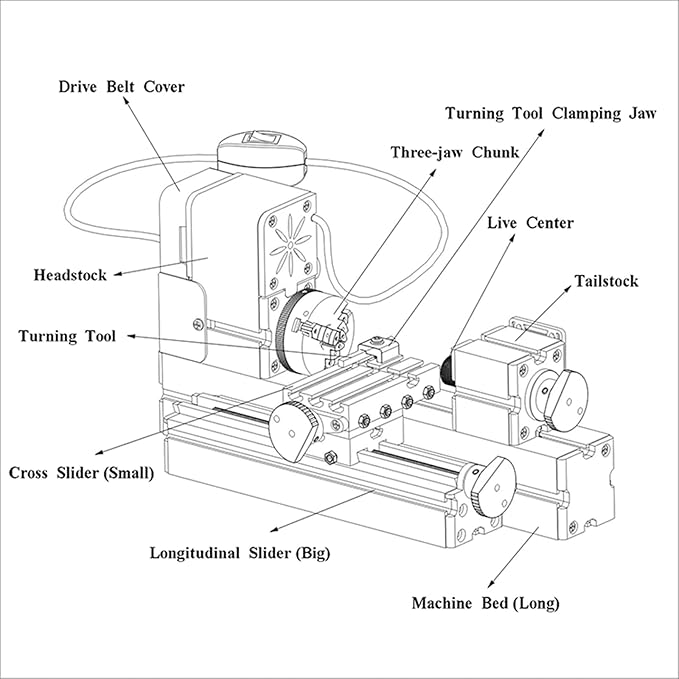 Drive Belt Cover

Turning Tool Clamping Jaw

Three-jaw Chunk

Live Center

Headstock

Tailstock

Turning Tool

Cross Slider (Small)

Longitudinal Slider (Big)

Machine Bed (Long)