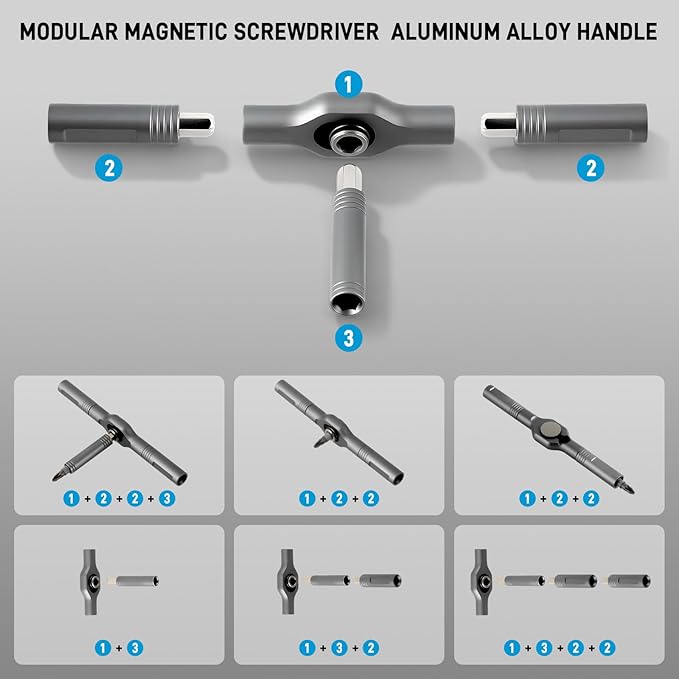 MODULAR MAGNETIC SCREWDRIVER ALUMINUM ALLOY HANDLE

1

2

2

3

1 + 2 + 2 + 3

1 + 2 + 2

1 + 2 + 2

1 + 3

1 + 3 + 2

1 + 3 + 2 + 2