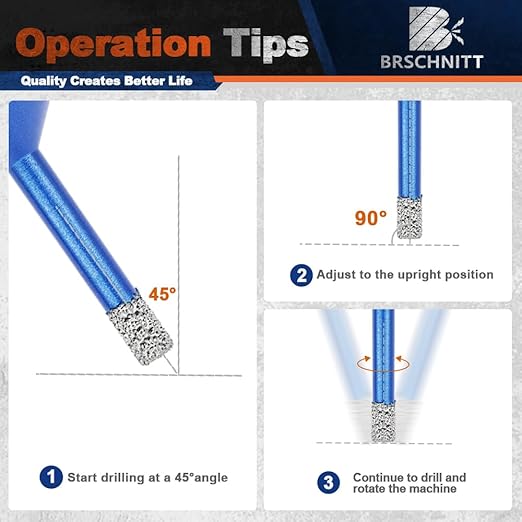 Operation Tips

BRSCHNITT

Quality Creates Better Life

45°

1 Start drilling at a 45°angle

90°

2 Adjust to the upright position

3 Continue to drill and rotate the machine