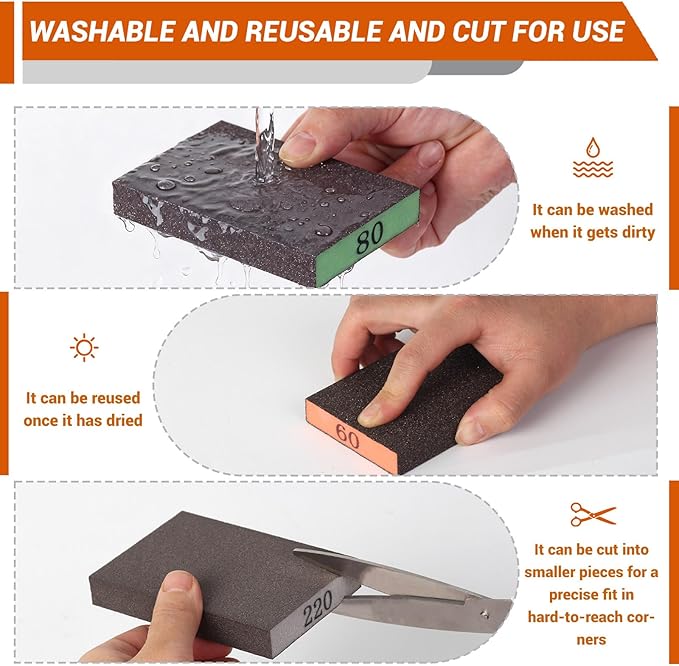 WASHABLE AND REUSABLE AND CUT FOR USE

80

It can be washed when it gets dirty

It can be reused once it has dried

60

220

It can be cut into smaller pieces for a precise fit in hard-to-reach corners