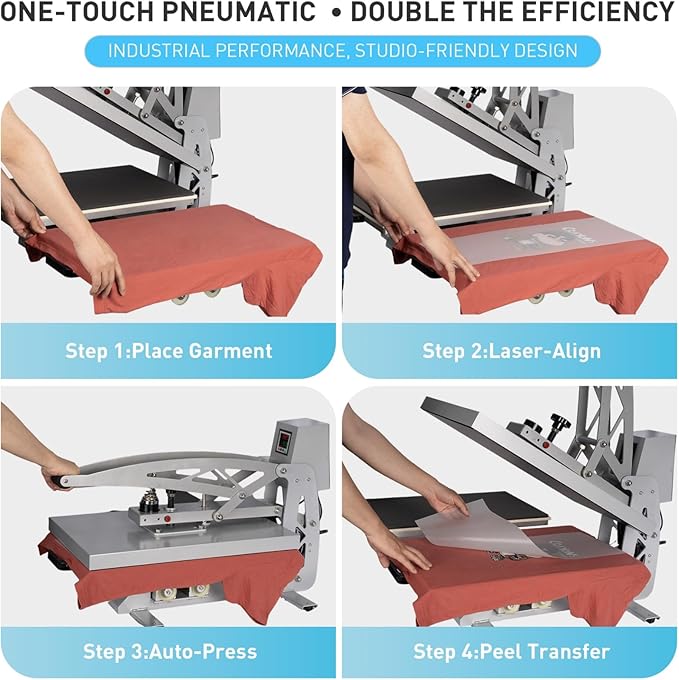 ONE-TOUCH PNEUMATIC • DOUBLE THE EFFICIENCY

INDUSTRIAL PERFORMANCE, STUDIO-FRIENDLY DESIGN

Step 1:Place Garment

Step 2:Laser-Align

Step 3:Auto-Press

Step 4:Peel Transfer