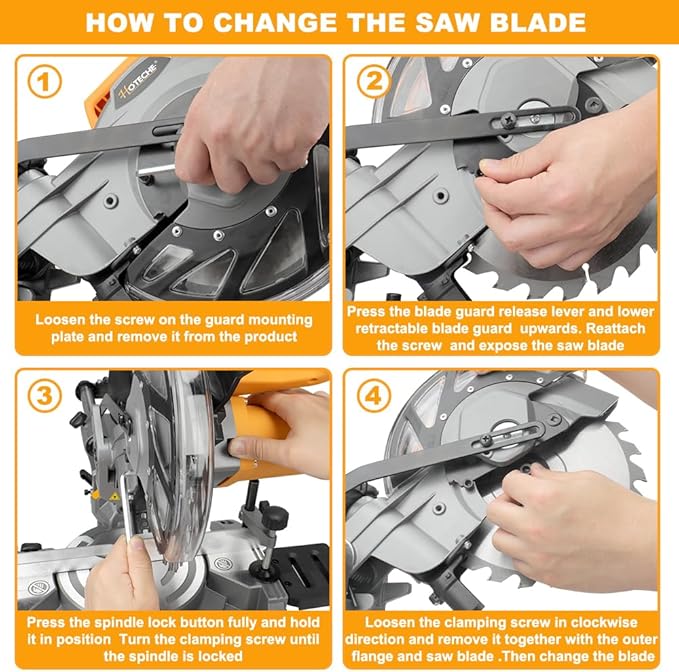 HOW TO CHANGE THE SAW BLADE

1

HOTECHE

Loosen the screw on the guard mounting plate and remove it from the product

2

Press the blade guard release lever and lower retractable blade guard upwards. Reattach the screw and expose the saw blade

3

Press the spindle lock button fully and hold it in position Turn the clamping screw until the spindle is locked

4

Loosen the clamping screw in clockwise direction and remove it together with the outer flange and saw blade .Then change the blade