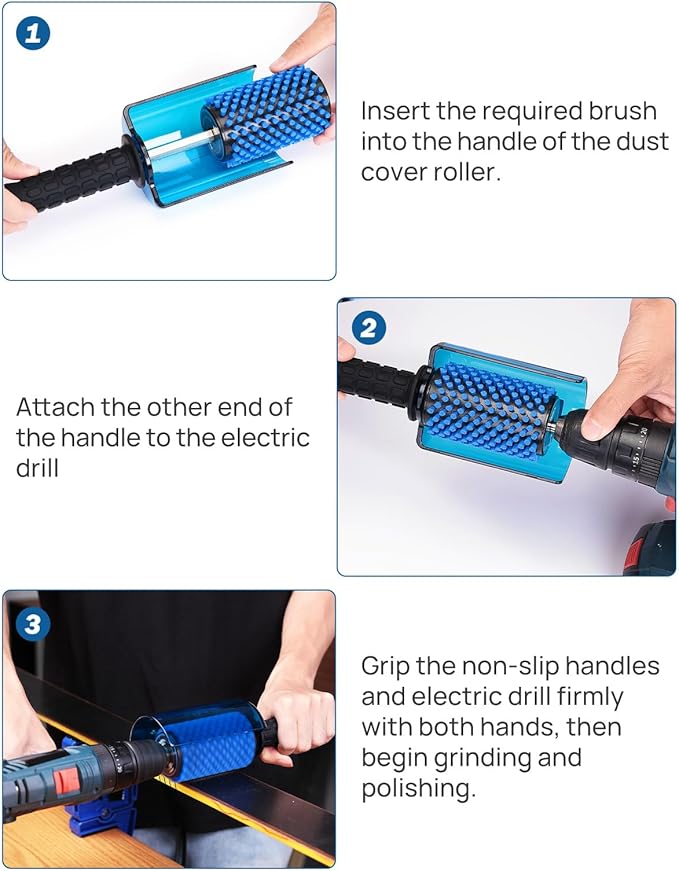 1

Insert the required brush into the handle of the dust cover roller.

2

Attach the other end of the handle to the electric drill

3

Grip the non-slip handles and electric drill firmly with both hands, then begin grinding and polishing.