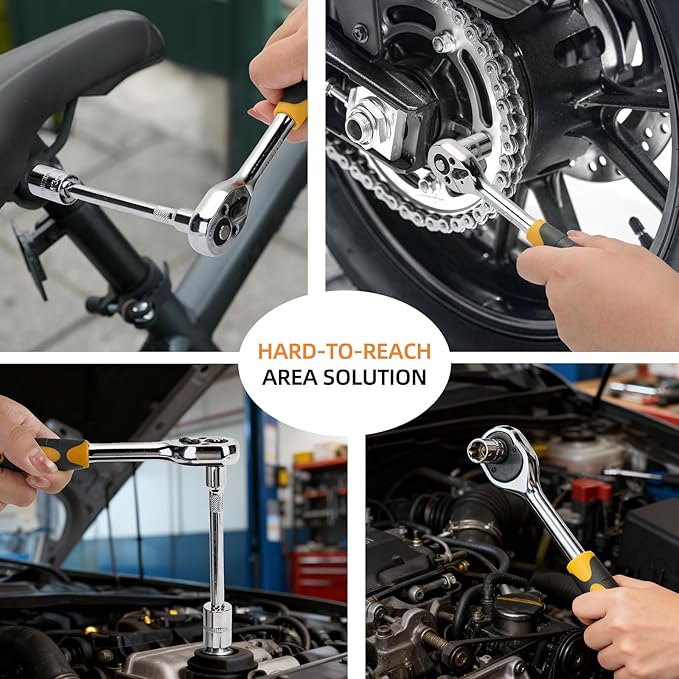 HARD-TO-REACH
AREA SOLUTION