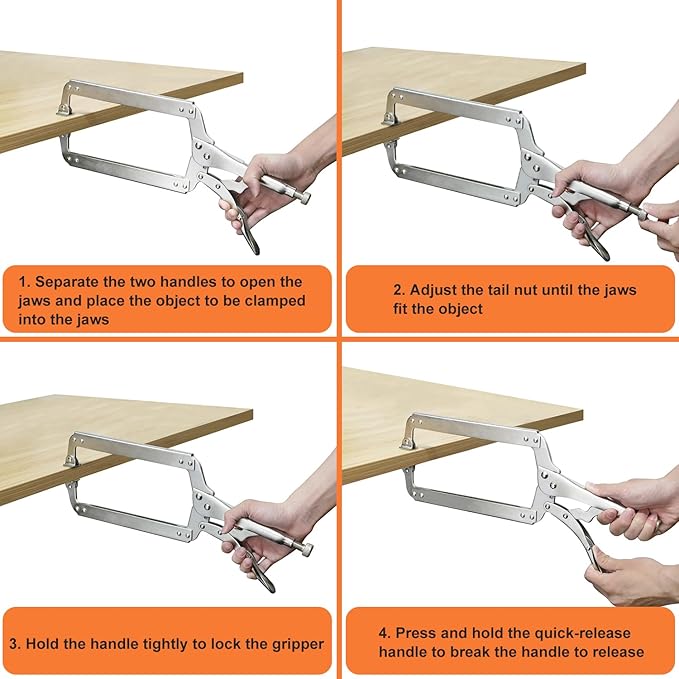 1. Separate the two handles to open the jaws and place the object to be clamped into the jaws

2. Adjust the tail nut until the jaws fit the object

3. Hold the handle tightly to lock the gripper

4. Press and hold the quick-release handle to break the handle to release