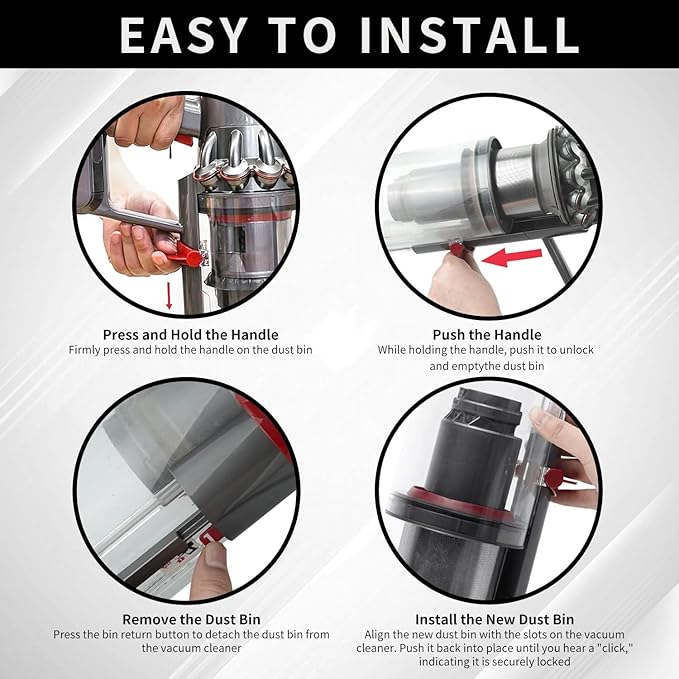 EASY TO INSTALL

Press and Hold the Handle
Firmly press and hold the handle on the dust bin

Push the Handle
While holding the handle, push it to unlock and emptythe dust bin

Remove the Dust Bin
Press the bin return button to detach the dust bin from the vacuum cleaner

Install the New Dust Bin
Align the new dust bin with the slots on the vacuum cleaner. Push it back into place until you hear a "click," indicating it is securely locked