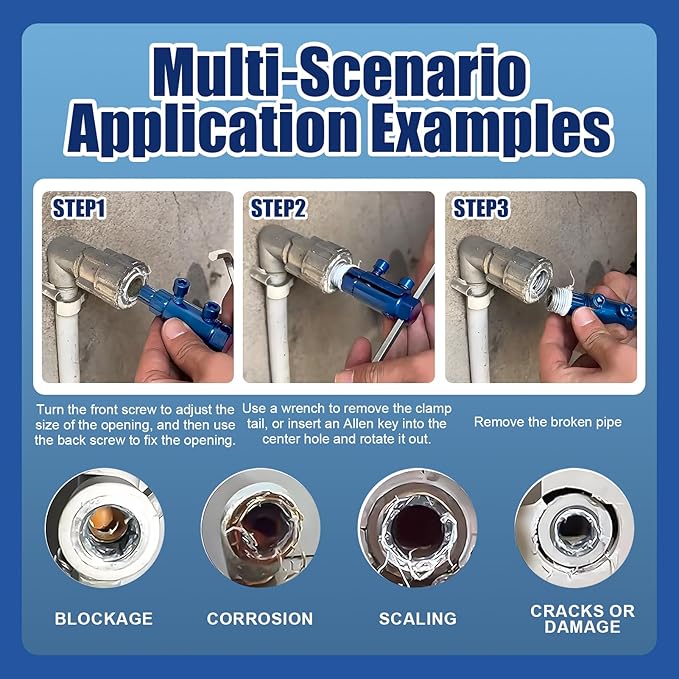 Multi-Scenario Application Examples

STEP1

STEP2

STEP3

Turn the front screw to adjust the size of the opening, and then use the back screw to fix the opening.

Use a wrench to remove the clamp tail, or insert an Allen key into the center hole and rotate it out.

Remove the broken pipe

BLOCKAGE

CORROSION

SCALING

CRACKS OR DAMAGE