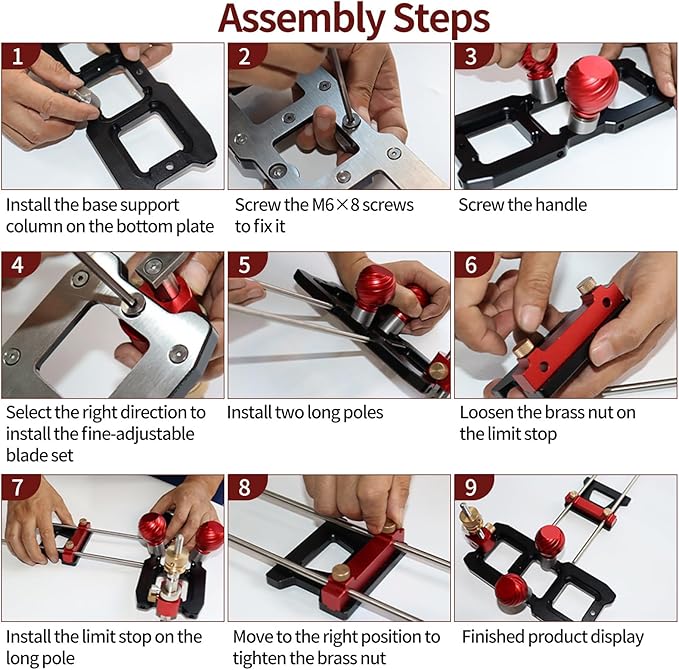 Assembly Steps

1
Install the base support column on the bottom plate

2
Screw the M6×8 screws to fix it

3
Screw the handle

4
Select the right direction to install the fine-adjustable blade set

5
Install two long poles

6
Loosen the brass nut on the limit stop

7
Install the limit stop on the long pole

8
Move to the right position to tighten the brass nut

9
Finished product display