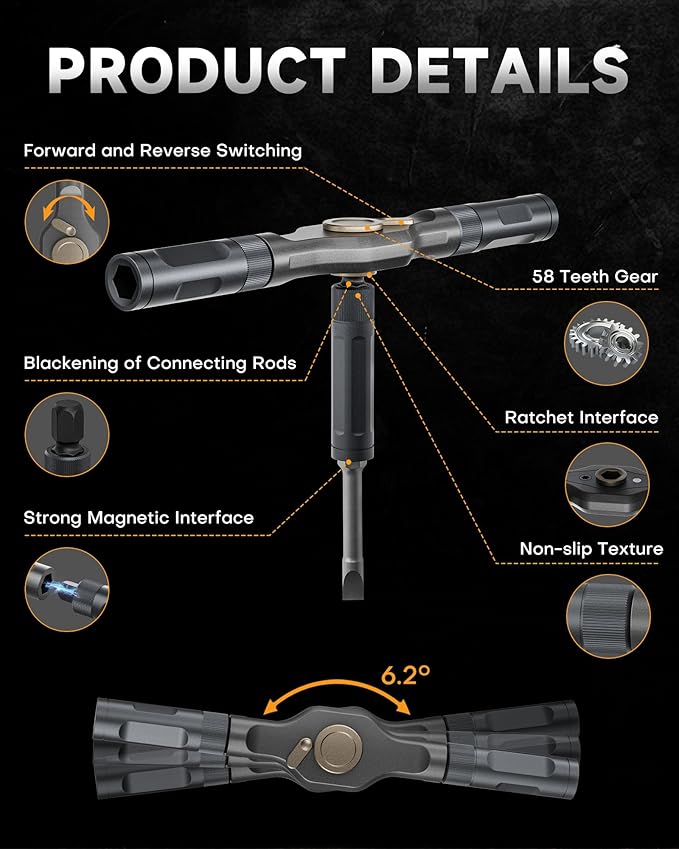 PRODUCT DETAILS

Forward and Reverse Switching

58 Teeth Gear

Blackening of Connecting Rods

Ratchet Interface

Strong Magnetic Interface

Non-slip Texture

6.2°