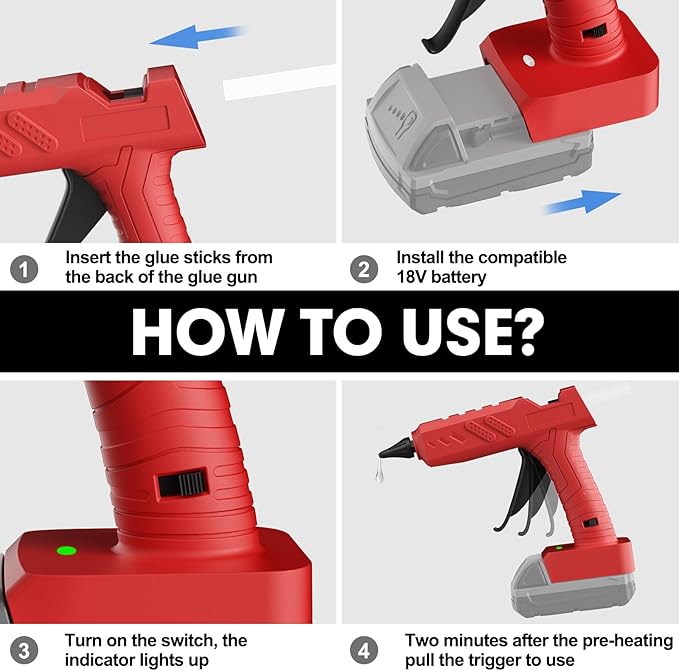 1 Insert the glue sticks from the back of the glue gun

2 Install the compatible 18V battery

HOW TO USE?

3 Turn on the switch, the indicator lights up

4 Two minutes after the pre-heating pull the trigger to use