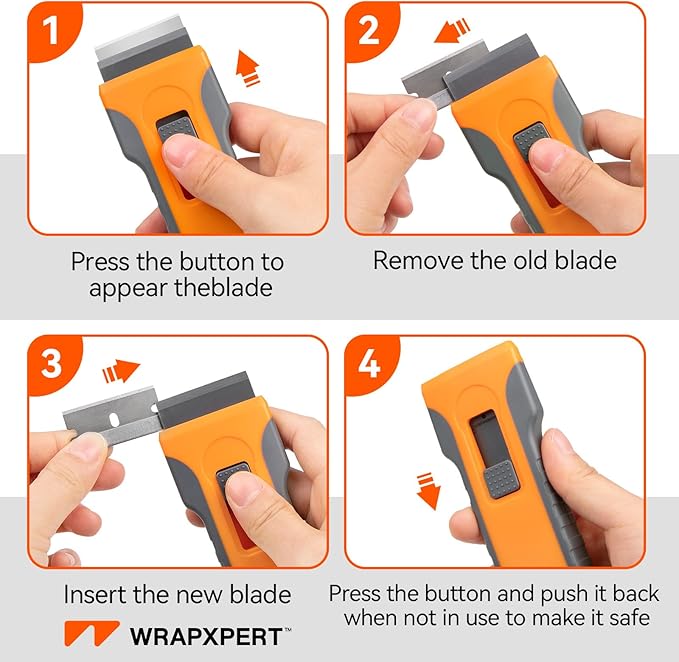 1

Press the button to appear theblade

2

Remove the old blade

3

Insert the new blade

4

Press the button and push it back when not in use to make it safe

WRAPXPERT™